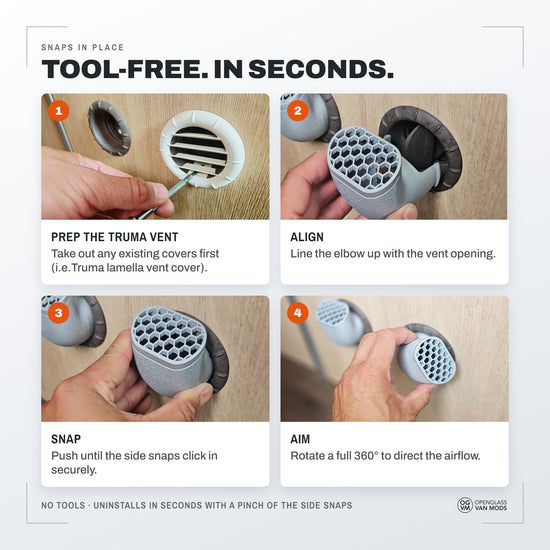 SNAPS IN PLACE

TOOL-FREE. IN SECONDS.

1

PREP THE TRUMA VENT
Take out any existing covers first (i.e.Truma lamella vent cover).

2

ALIGN
Line the elbow up with the vent opening.

3

SNAP
Push until the side snaps click in securely.

4

AIM
Rotate a full 360° to direct the airflow.

NO TOOLS · UNINSTALLS IN SECONDS WITH A PINCH OF THE SIDE SNAPS

OG VM OPENGLASS VAN MODS