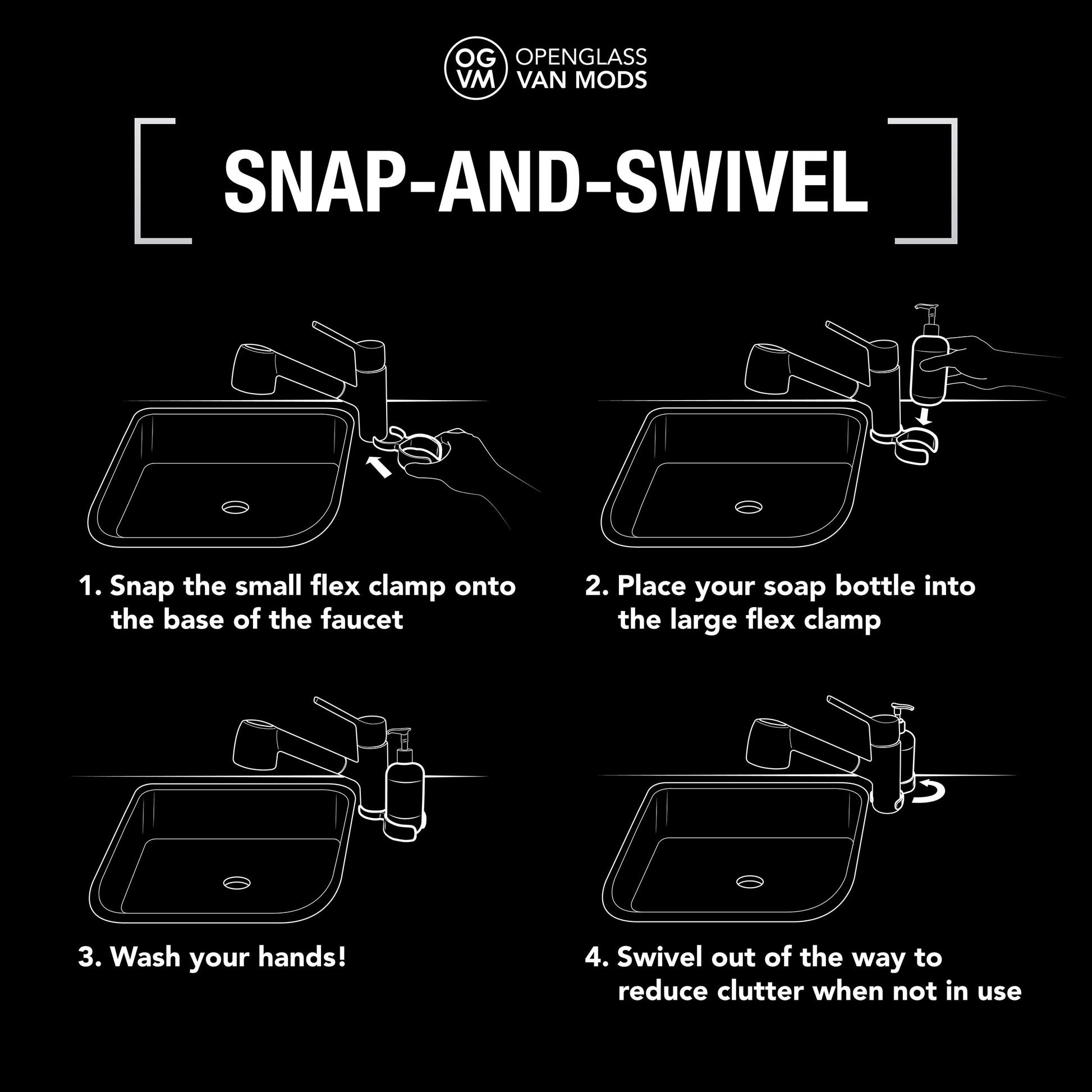 OG VM OPENGLASS VAN MODS

SNAP-AND-SWIVEL

1. Snap the small flex clamp onto the base of the faucet

2. Place your soap bottle into the large flex clamp

3. Wash your hands!

4. Swivel out of the way to reduce clutter when not in use