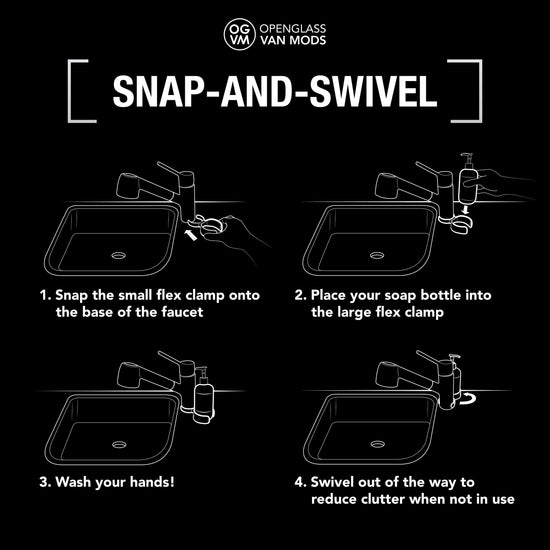 OG VM OPENGLASS VAN MODS

SNAP-AND-SWIVEL

1. Snap the small flex clamp onto the base of the faucet

2. Place your soap bottle into the large flex clamp

3. Wash your hands!

4. Swivel out of the way to reduce clutter when not in use